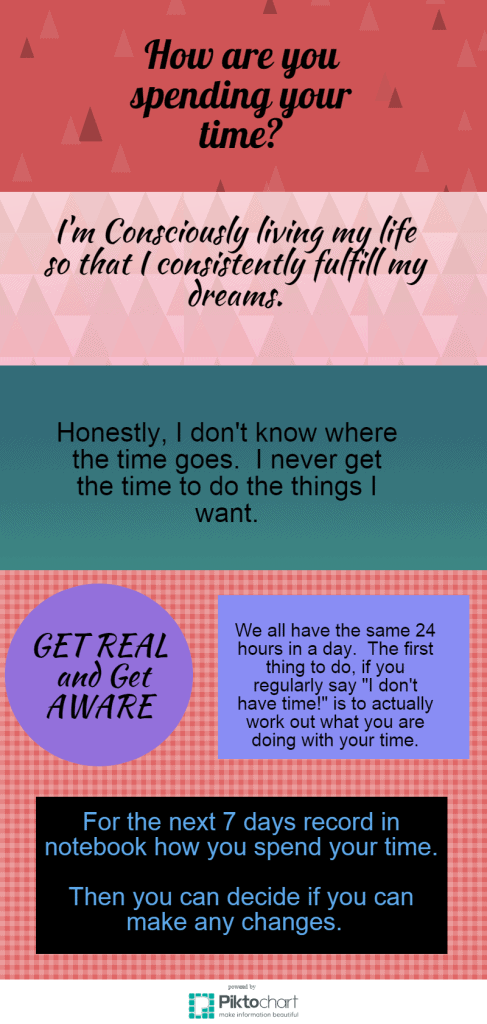 How are you spending your time?

I'm Consciously living my life so that I consistently fulfill my dreams.

Honestly, I don't know where the time goes. I never get the time to do the things I want.

GET REAL and Get AWARE

We all have the same 24 hours in a day. The first thing to do, if you regularly say "I don't have time!" is to actually work out what you are doing with your time.

For the next 7 days record in notebook how you spend your time.

Then you can decide if you can make any changes.

powered by
Piktochart
make information beautiful