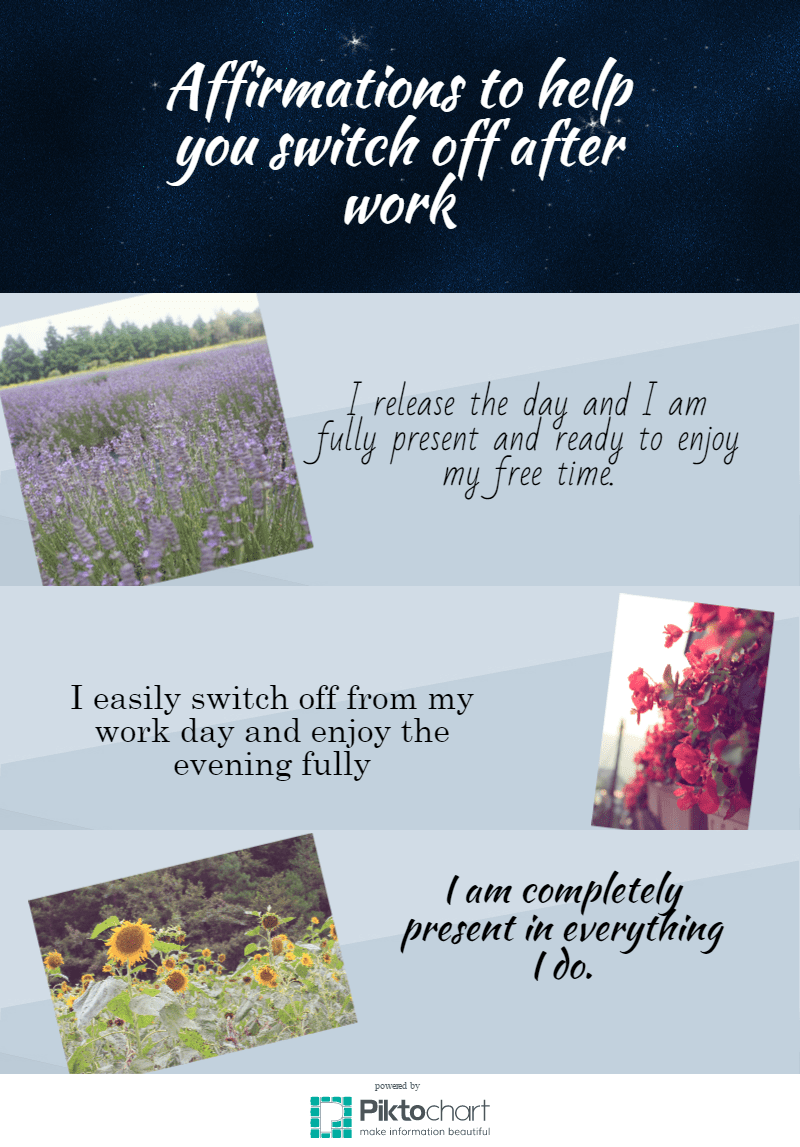 Affirmations to help you switch off after work

I release the day and I am fully present and ready to enjoy my free time.

I easily switch off from my work day and enjoy the evening fully

I am completely present in everything I do.

powered by
Piktochart
make information beautiful